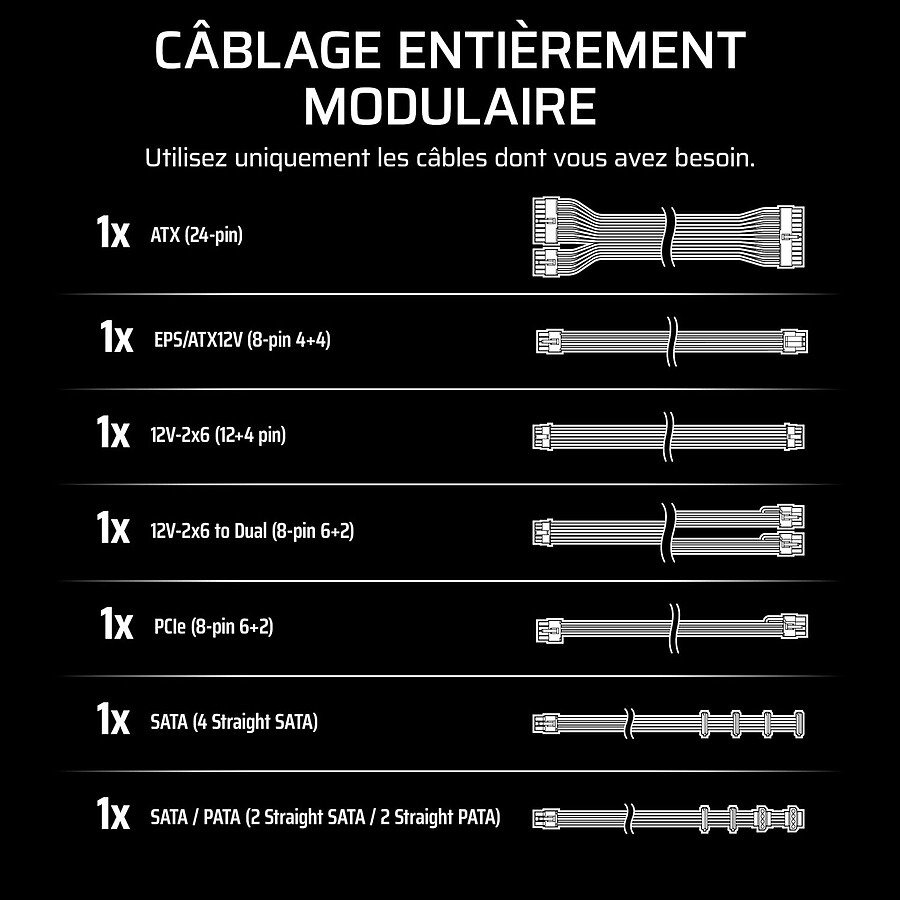 CÂBLAGE ENTIÈREMENT MODULAIRE

Utilisez uniquement les câbles dont vous avez besoin.

1x ATX (24-pin)

1x EPS/ATX12V (8-pin 4+4)

1x 12V-2x6 (12+4 pin)

1x 12V-2x6 to Dual (8-pin 6+2)

1x PCIe (8-pin 6+2)

1x SATA (4 Straight SATA)

1x SATA / PATA (2 Straight SATA / 2 Straight PATA)