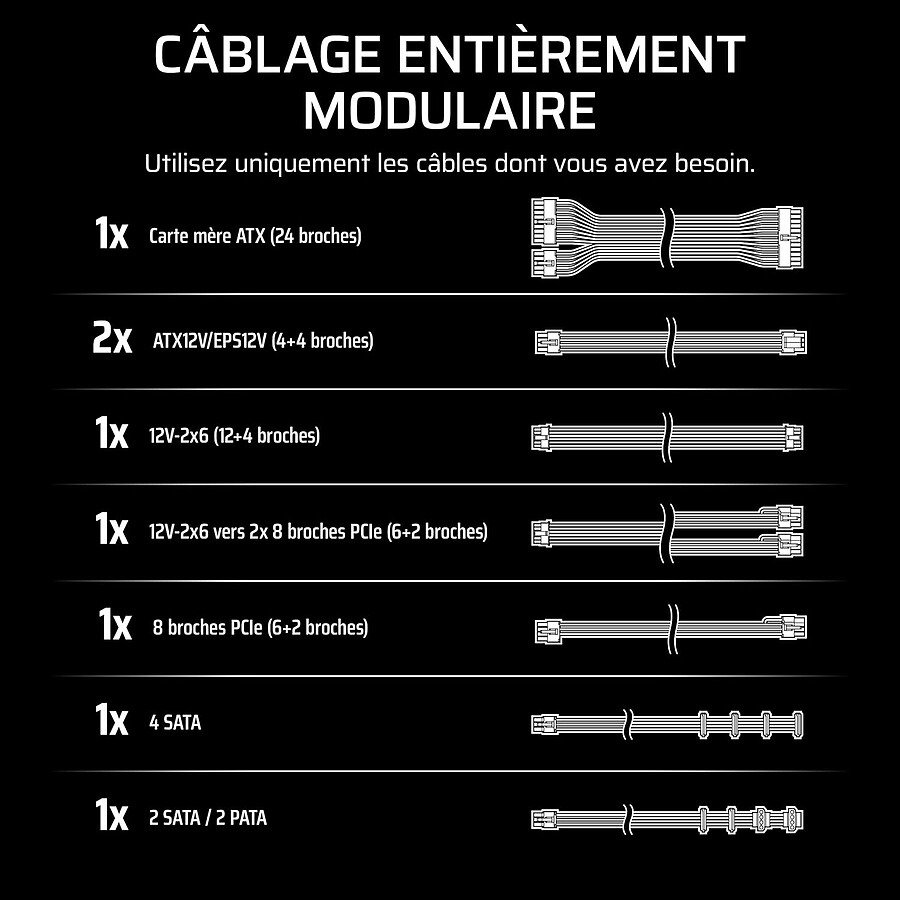 CÂBLAGE ENTIÈREMENT MODULAIRE

Utilisez uniquement les câbles dont vous avez besoin.

1x Carte mère ATX (24 broches)

2x ATX12V/EPS12V (4+4 broches)

1x 12V-2x6 (12+4 broches)

1x 12V-2x6 vers 2x 8 broches PCIe (6+2 broches)

1x 8 broches PCIe (6+2 broches)

1x 4 SATA

1x 2 SATA / 2 PATA